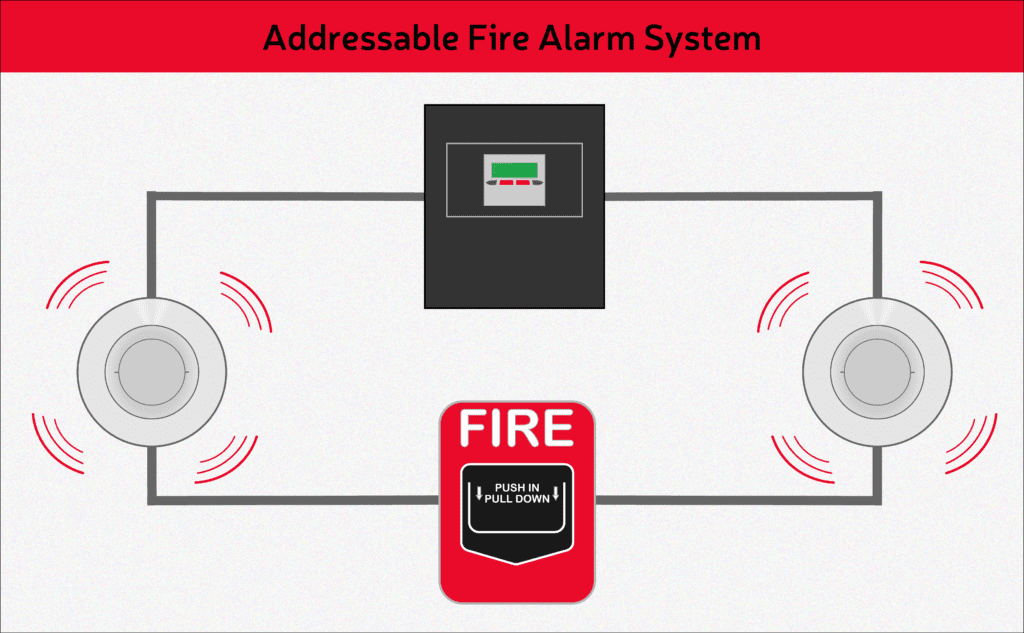 Addressable Fire Alarm System

FIRE

PUSH IN
PULL DOWN