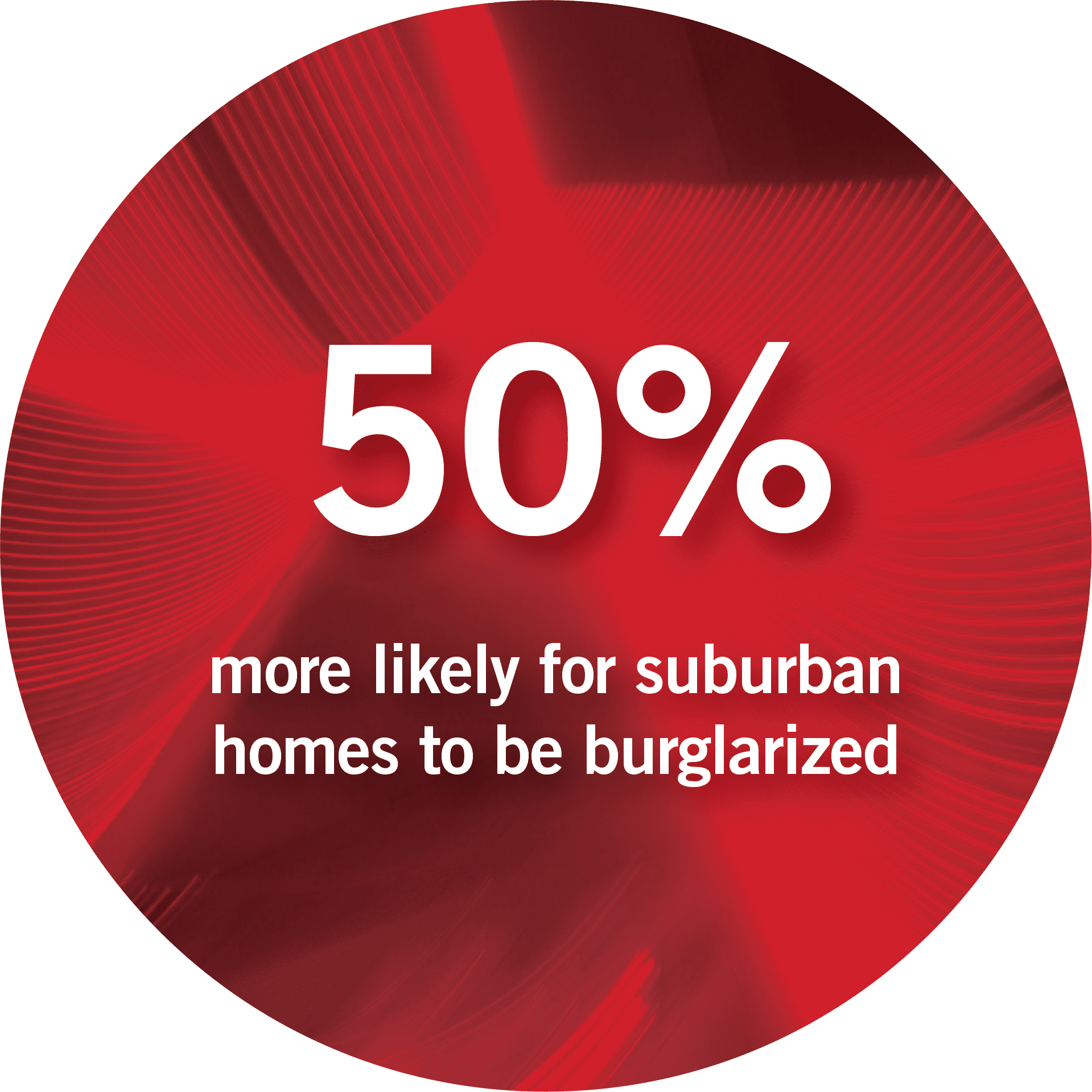 50%

more likely for suburban homes to be burglarized