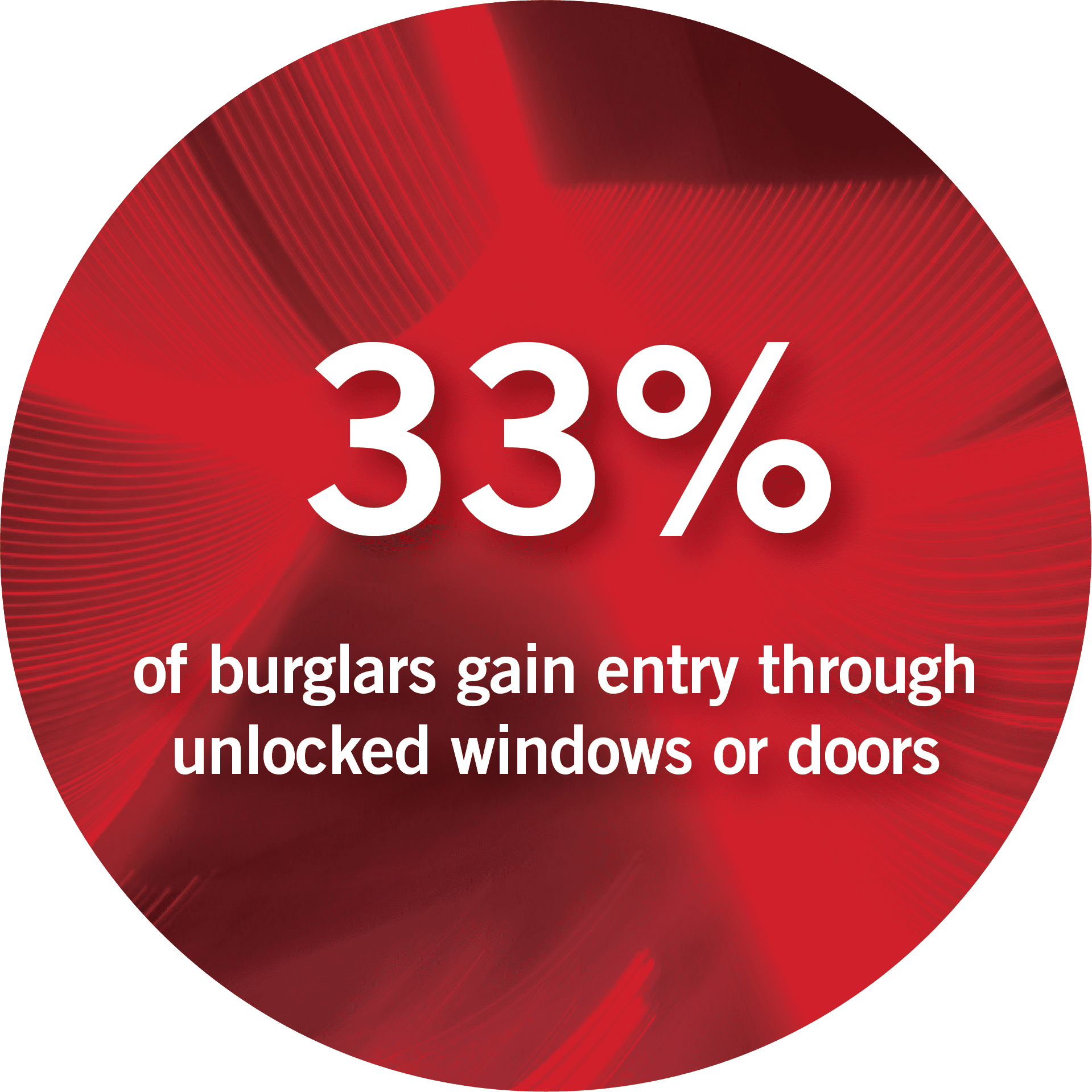 33%

of burglars gain entry through unlocked windows or doors