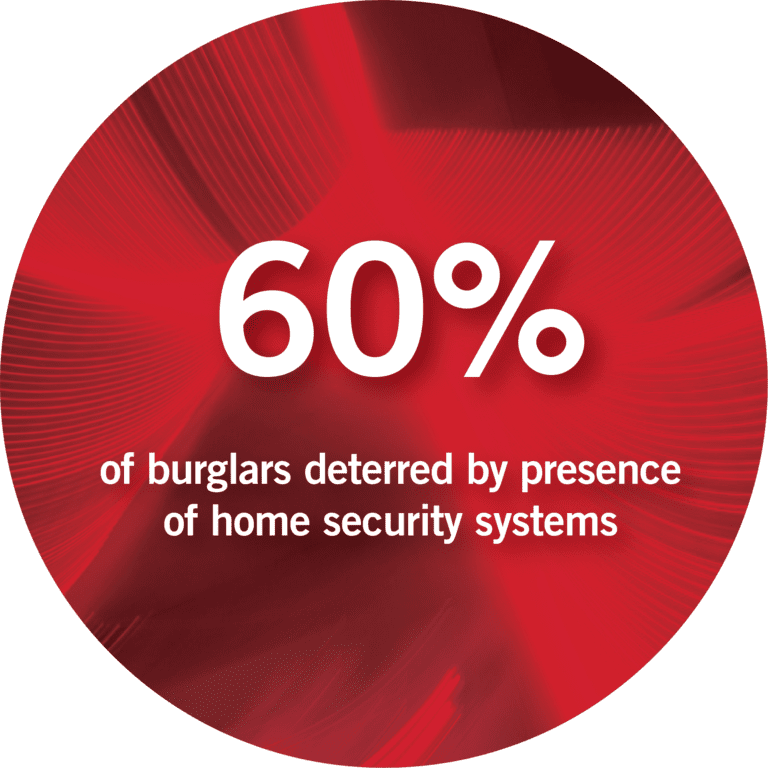 60%

of burglars deterred by presence of home security systems